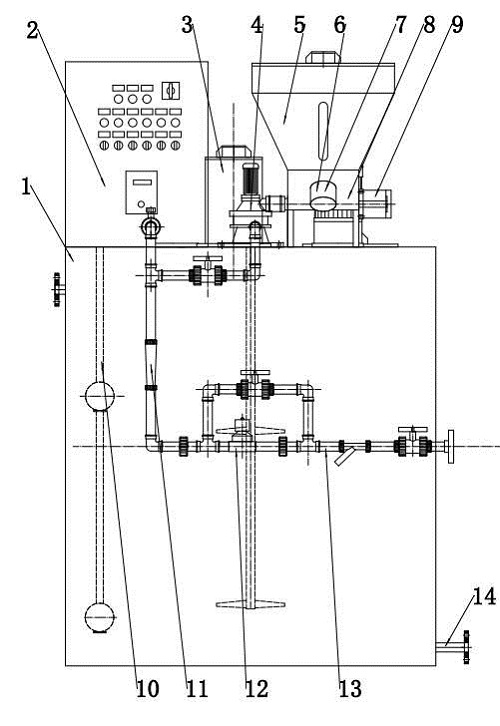 2
3
4
5
6
7
8
9
1
14
10
11
12
13